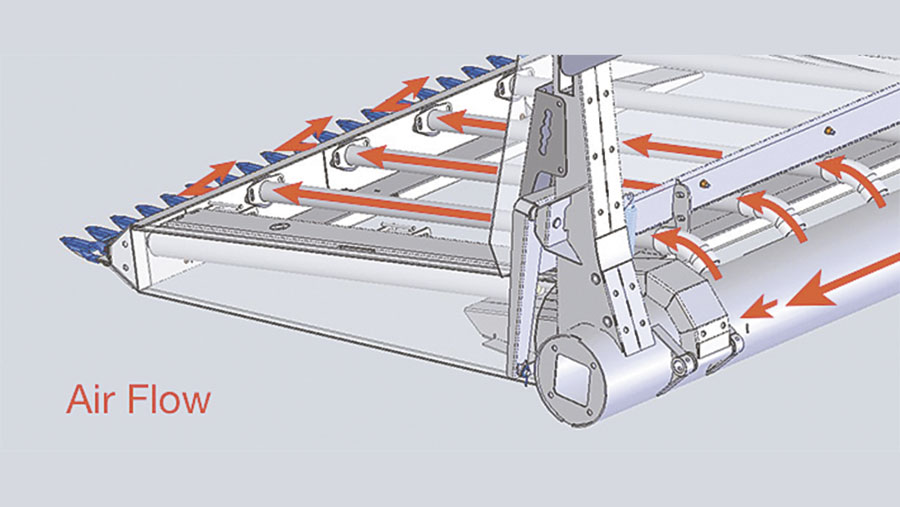 Air Flow