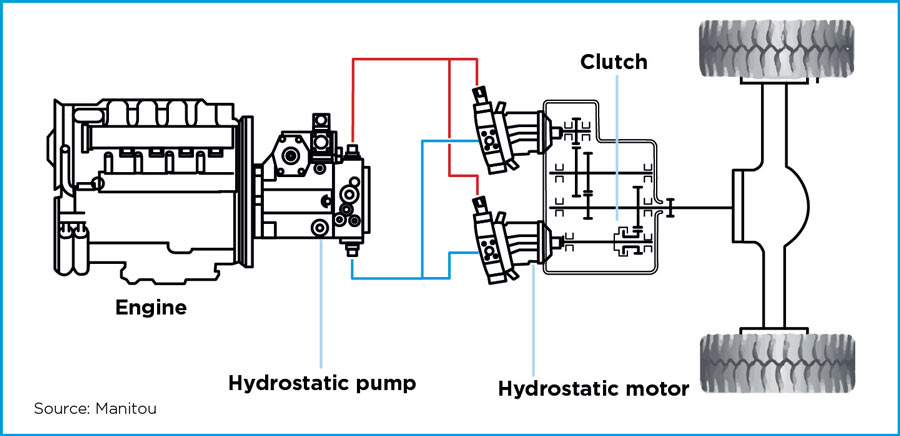 Clutch

Engine

Hydrostatic pump

Hydrostatic motor

Source: Manitou